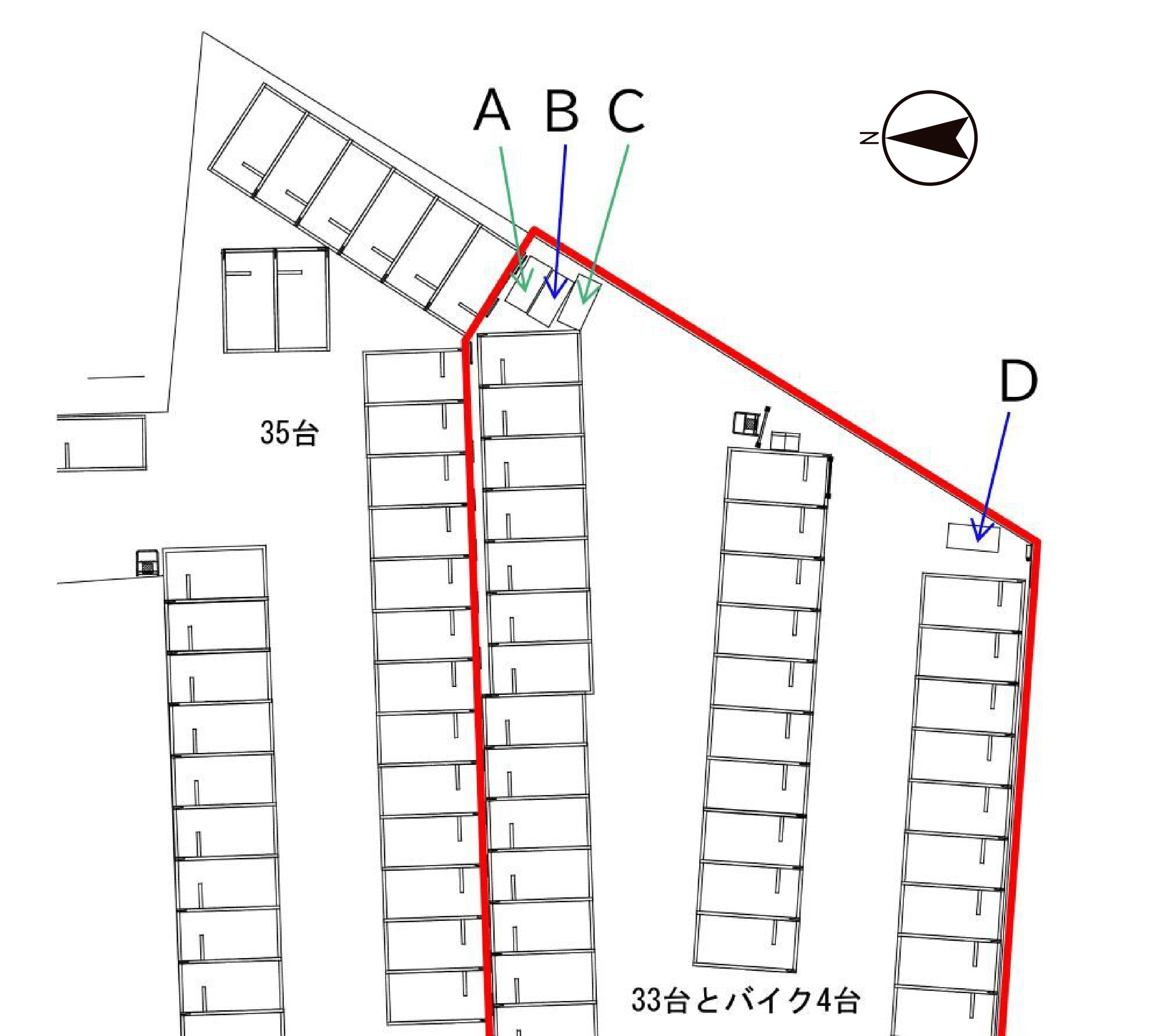 A B C

N

D

35台

33台とバイク4台